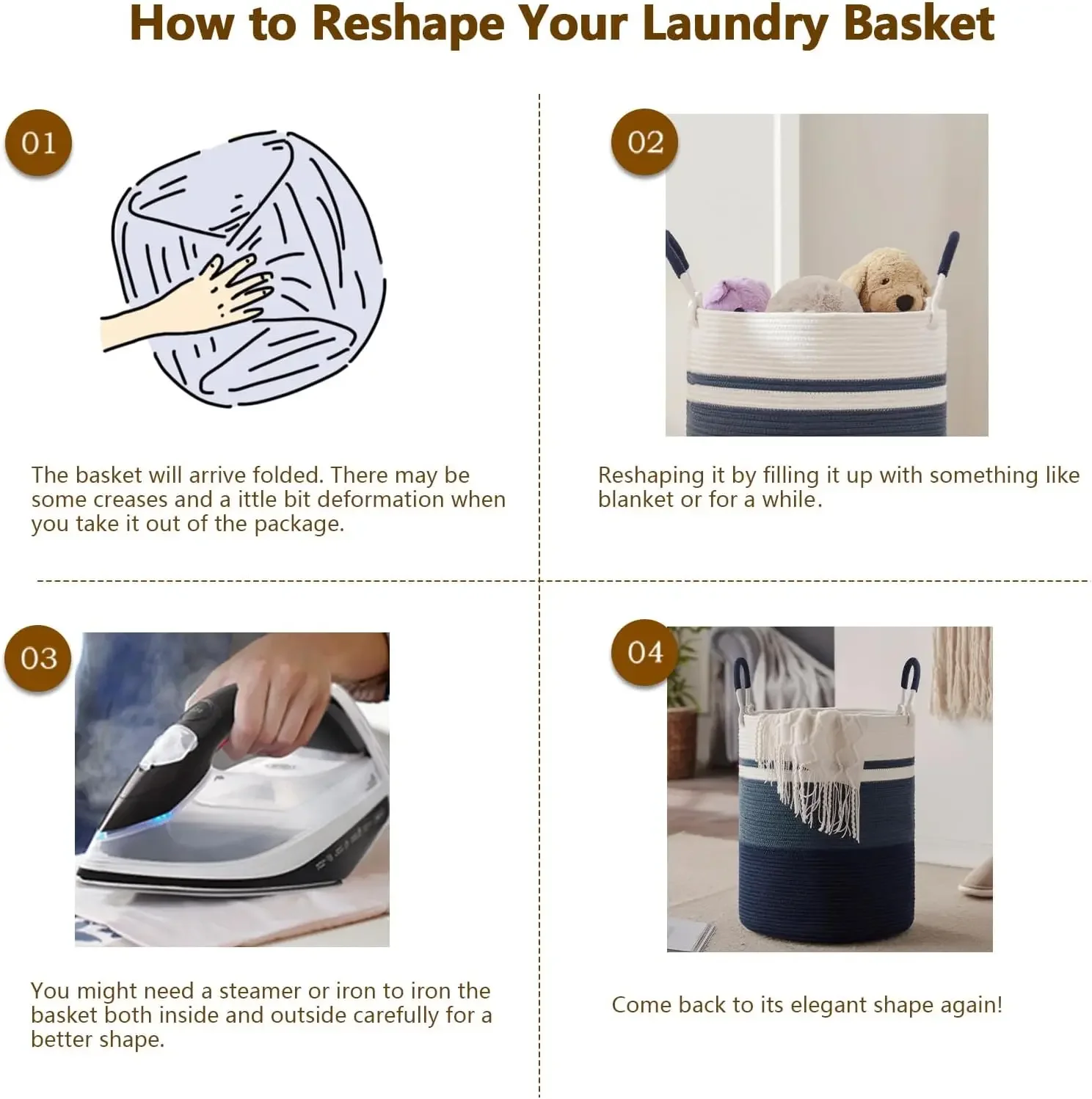 How to Reshape Your Laundry Basket

01

The basket will arrive folded. There may be some creases and a ittle bit deformation when you take it out of the package.

02

Reshaping it by filling it up with something like blanket or for a while.

03

You might need a steamer or iron to iron the basket both inside and outside carefully for a better shape.

04

Come back to its elegant shape again!